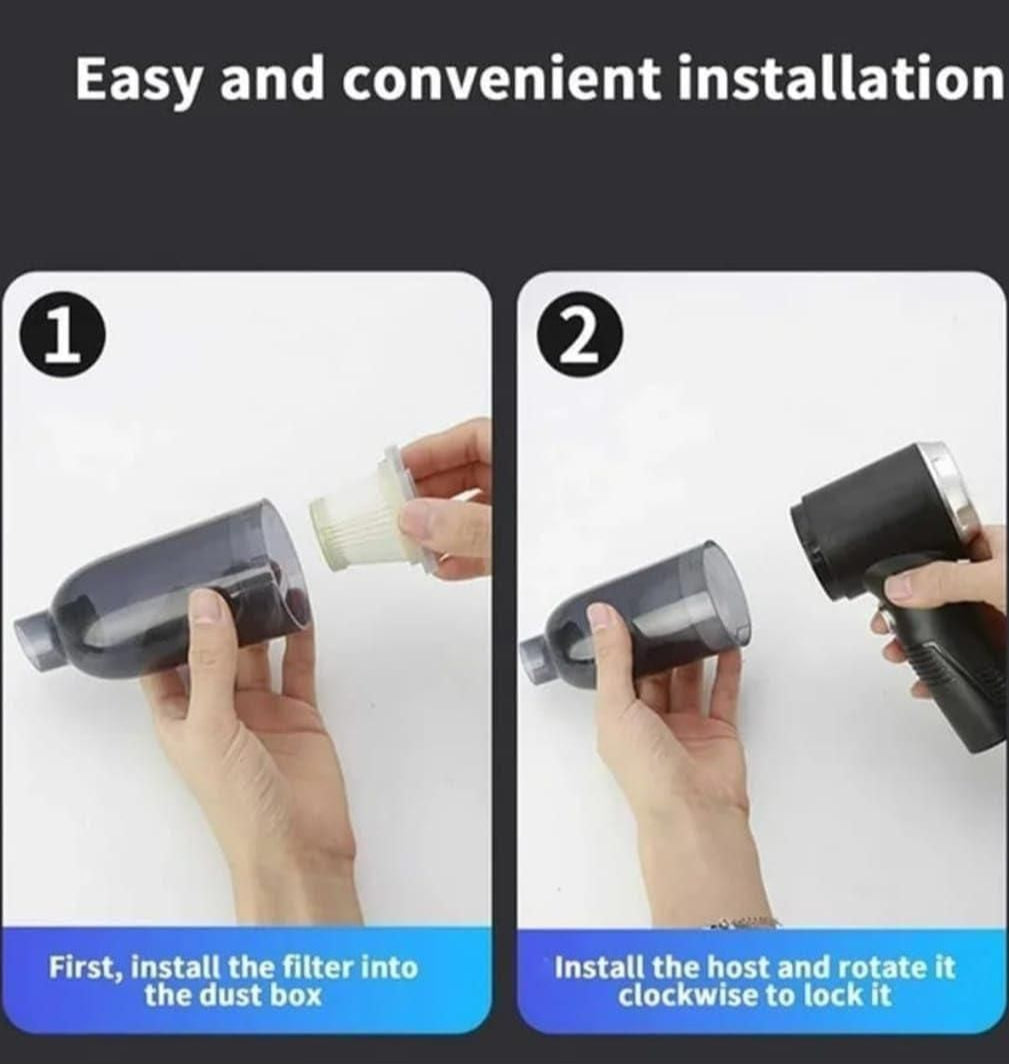 Easy and convenient installation

1

First, install the filter into the dust box

2

Install the host and rotate it clockwise to lock it